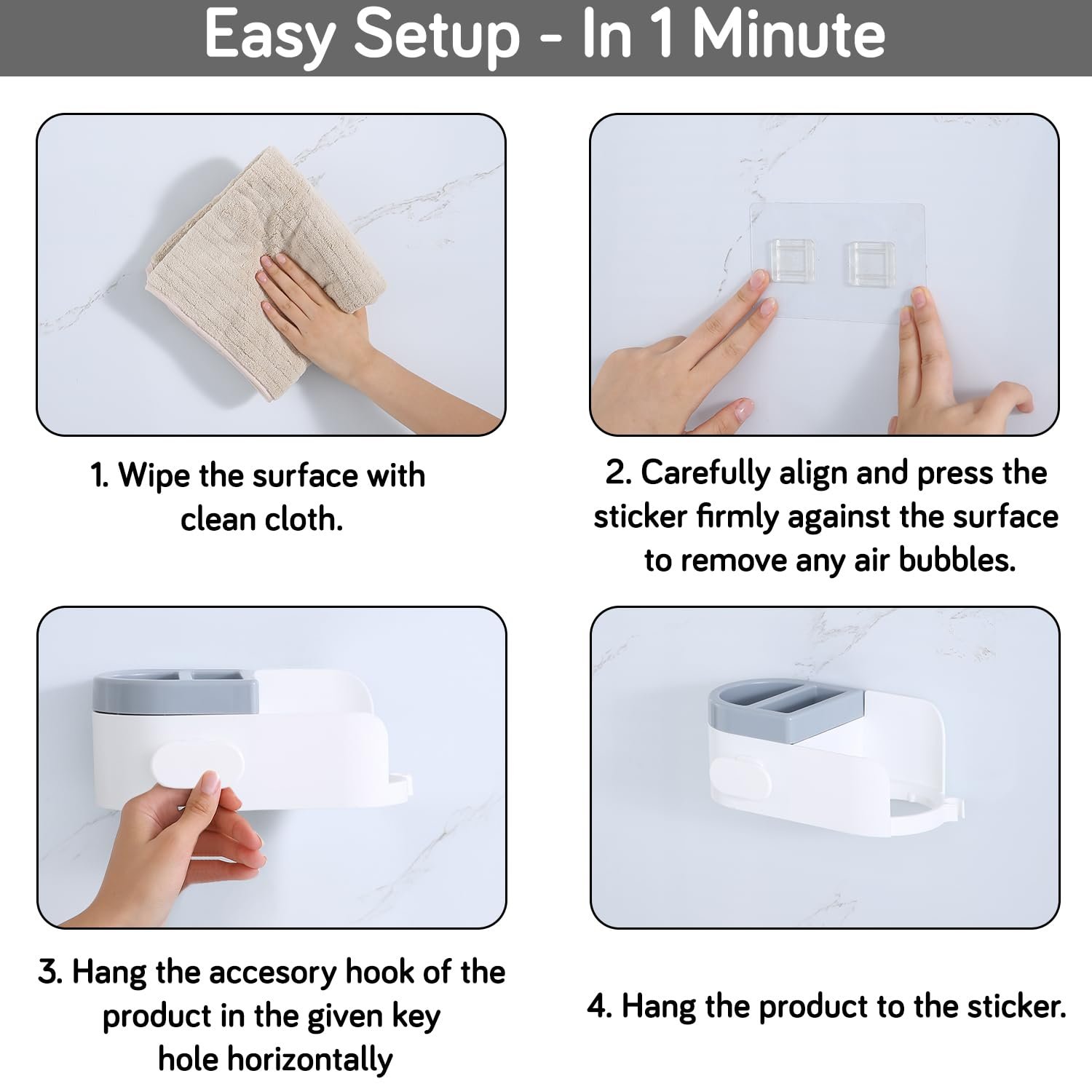 Easy Setup - In 1 Minute

1. Wipe the surface with clean cloth.

2. Carefully align and press the sticker firmly against the surface to remove any air bubbles.

3. Hang the accesory hook of the product in the given key hole horizontally

4. Hang the product to the sticker.