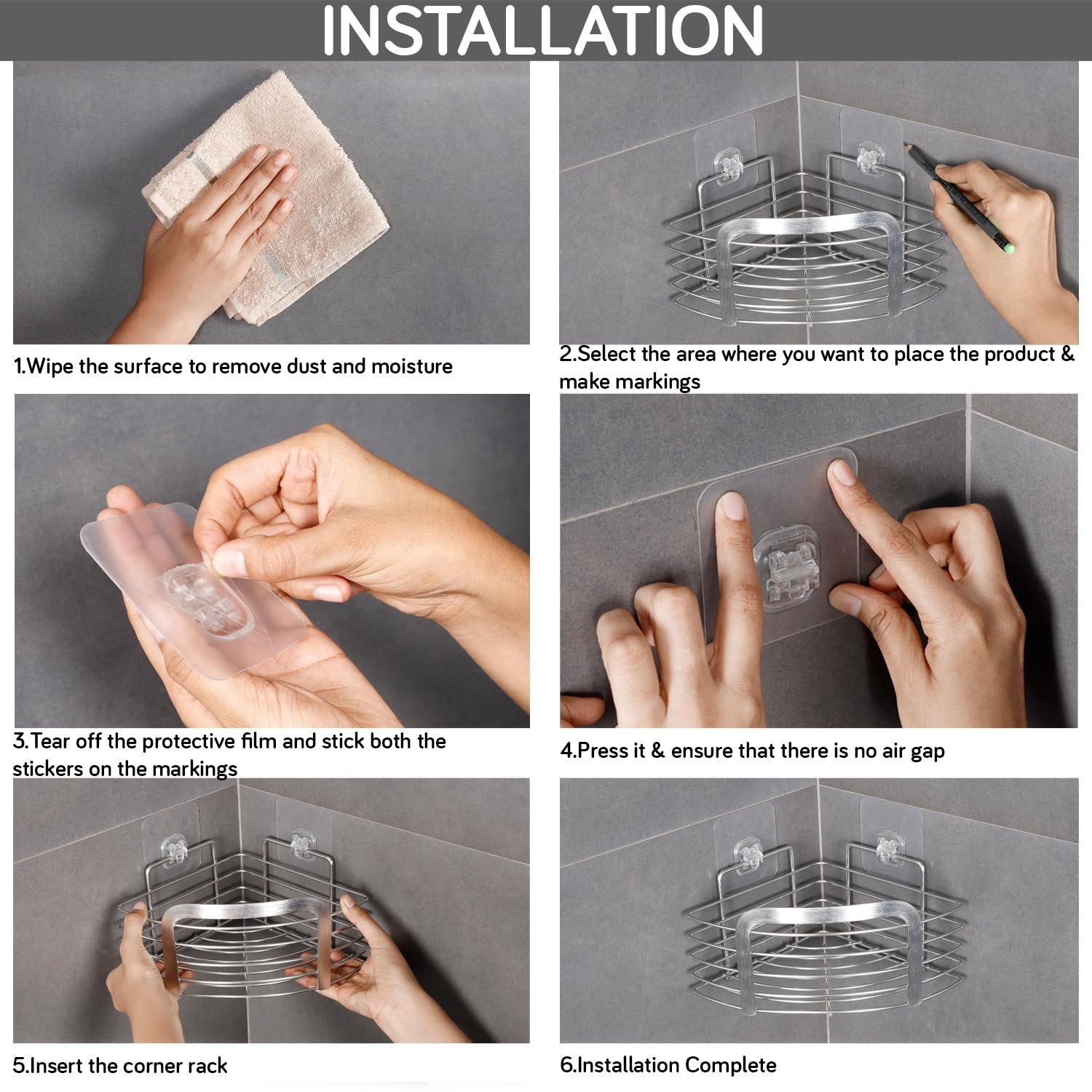 INSTALLATION

1.Wipe the surface to remove dust and moisture

2.Select the area where you want to place the product & make markings

3.Tear off the protective film and stick both the stickers on the markings

4.Press it & ensure that there is no air gap

5.Insert the corner rack

6.Installation Complete