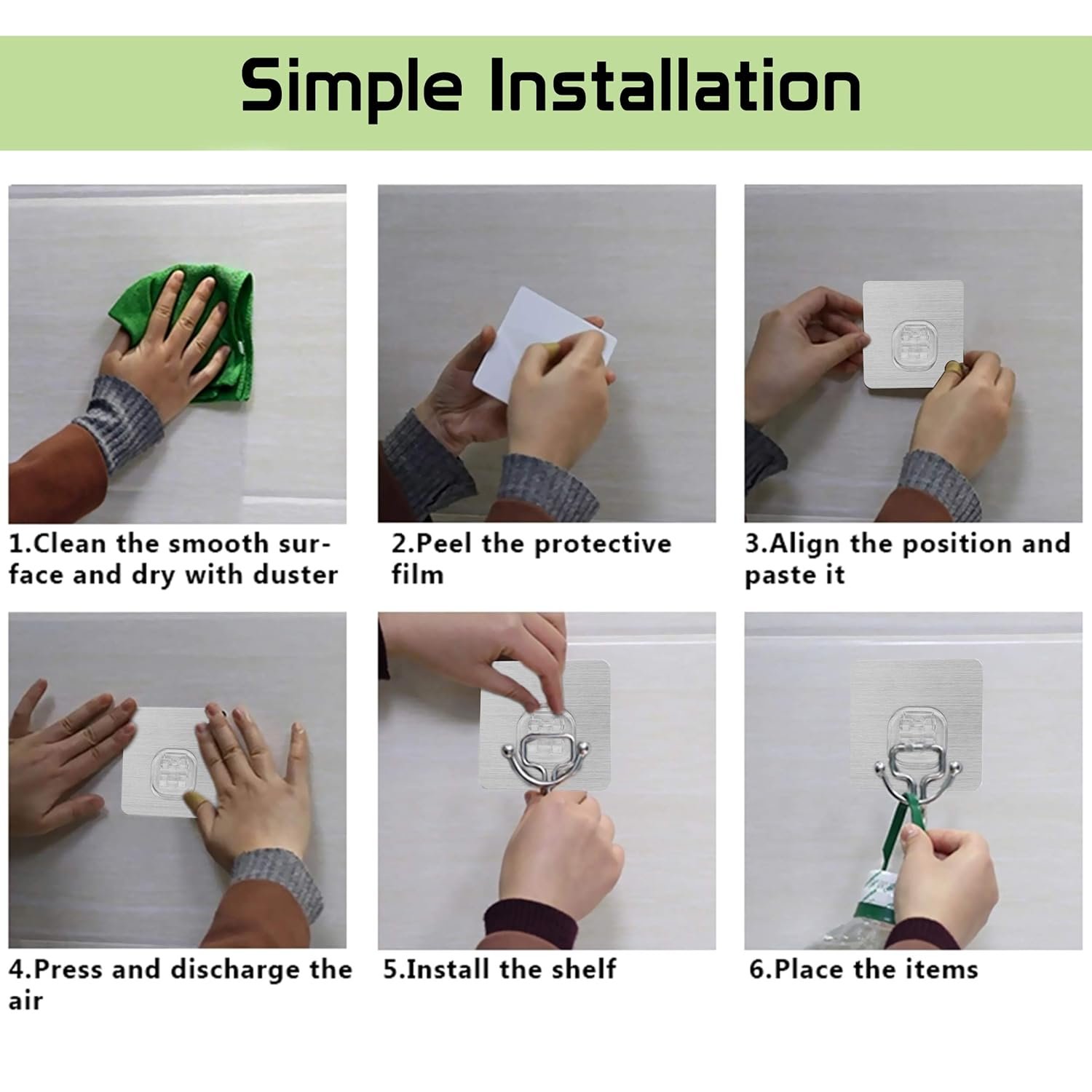 Simple Installation

1.Clean the smooth surface and dry with duster

2.Peel the protective film

3.Align the position and paste it

4.Press and discharge the air

5.Install the shelf

6.Place the items