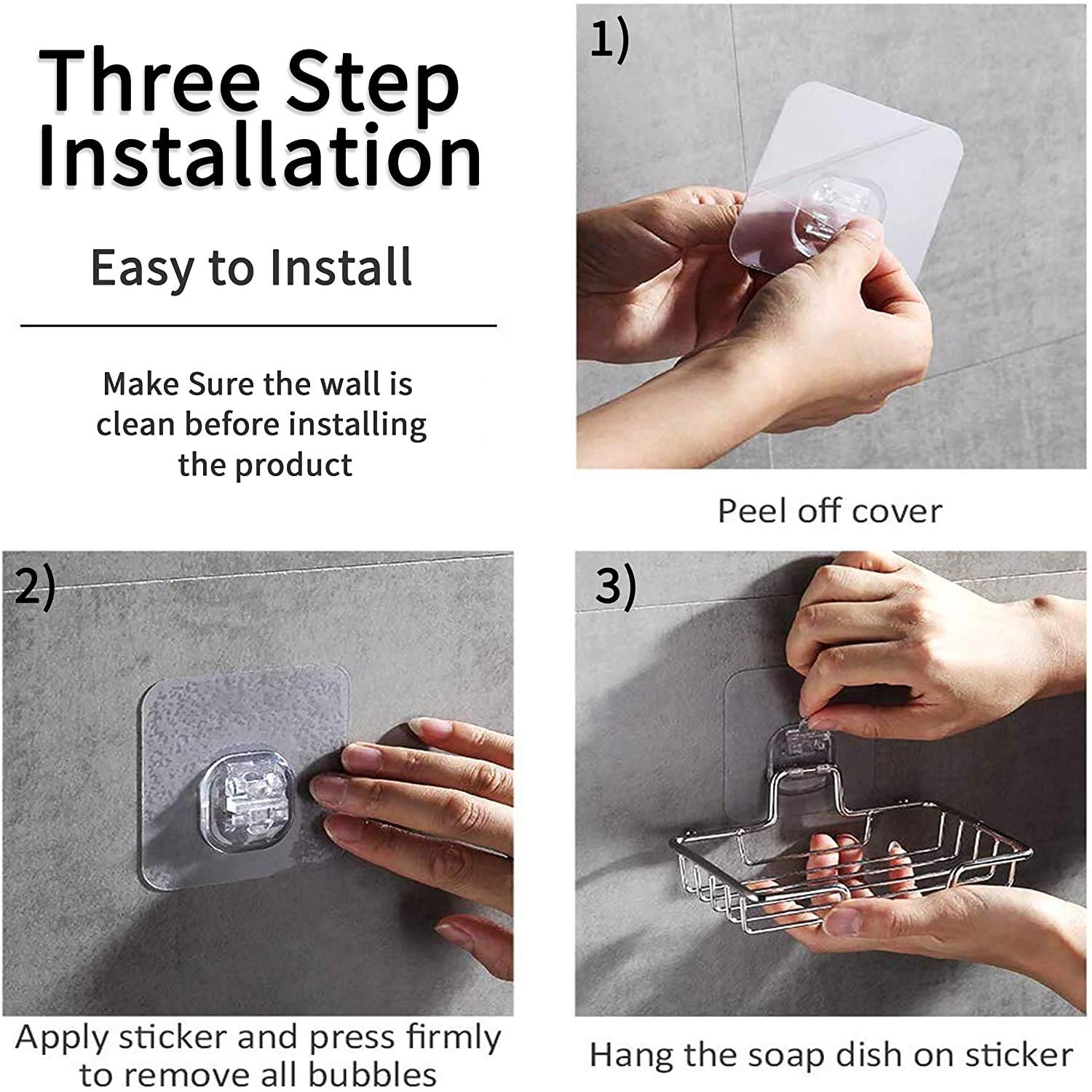 Three Step Installation

Easy to Install

Make Sure the wall is clean before installing the product

1)

Peel off cover

2)

Apply sticker and press firmly to remove all bubbles

3)

Hang the soap dish on sticker