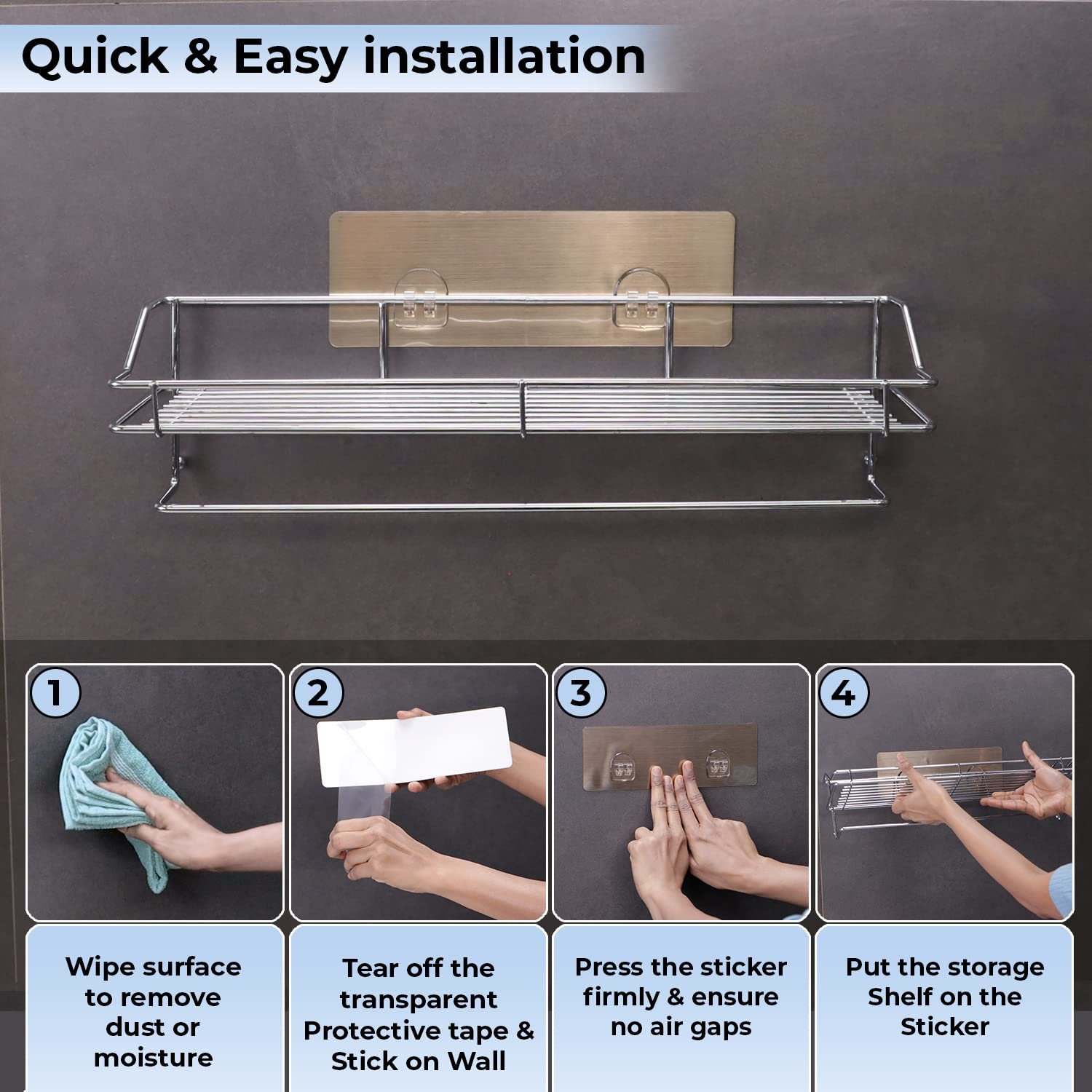 Quick & Easy installation

1

Wipe surface to remove dust or moisture

2

Tear off the transparent Protective tape & Stick on Wall

3

Press the sticker firmly & ensure no air gaps

4

Put the storage Shelf on the Sticker