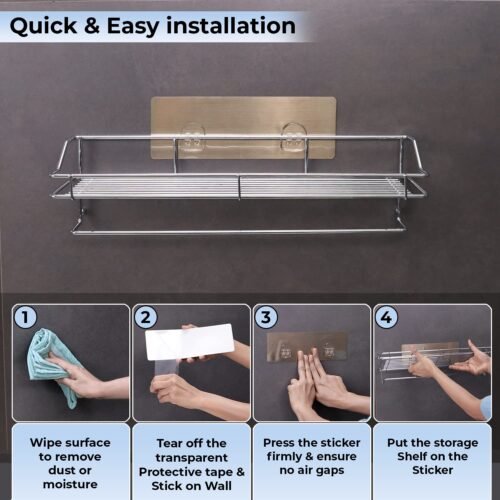 Quick & Easy installation

1

Wipe surface to remove dust or moisture

2

Tear off the transparent Protective tape & Stick on Wall

3

Press the sticker firmly & ensure no air gaps

4

Put the storage Shelf on the Sticker