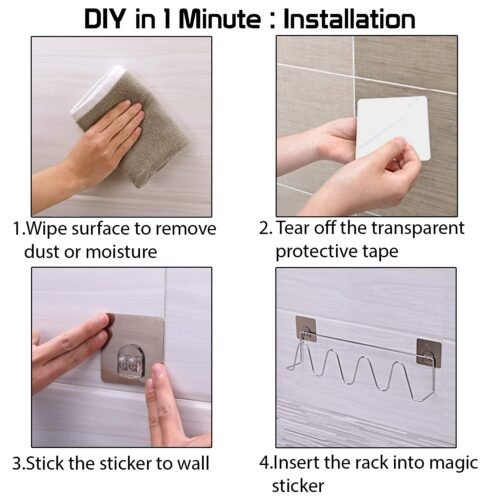 DIY in 1 Minute : Installation

1.Wipe surface to remove dust or moisture

2. Tear off the transparent protective tape

3.Stick the sticker to wall

4.Insert the rack into magic sticker