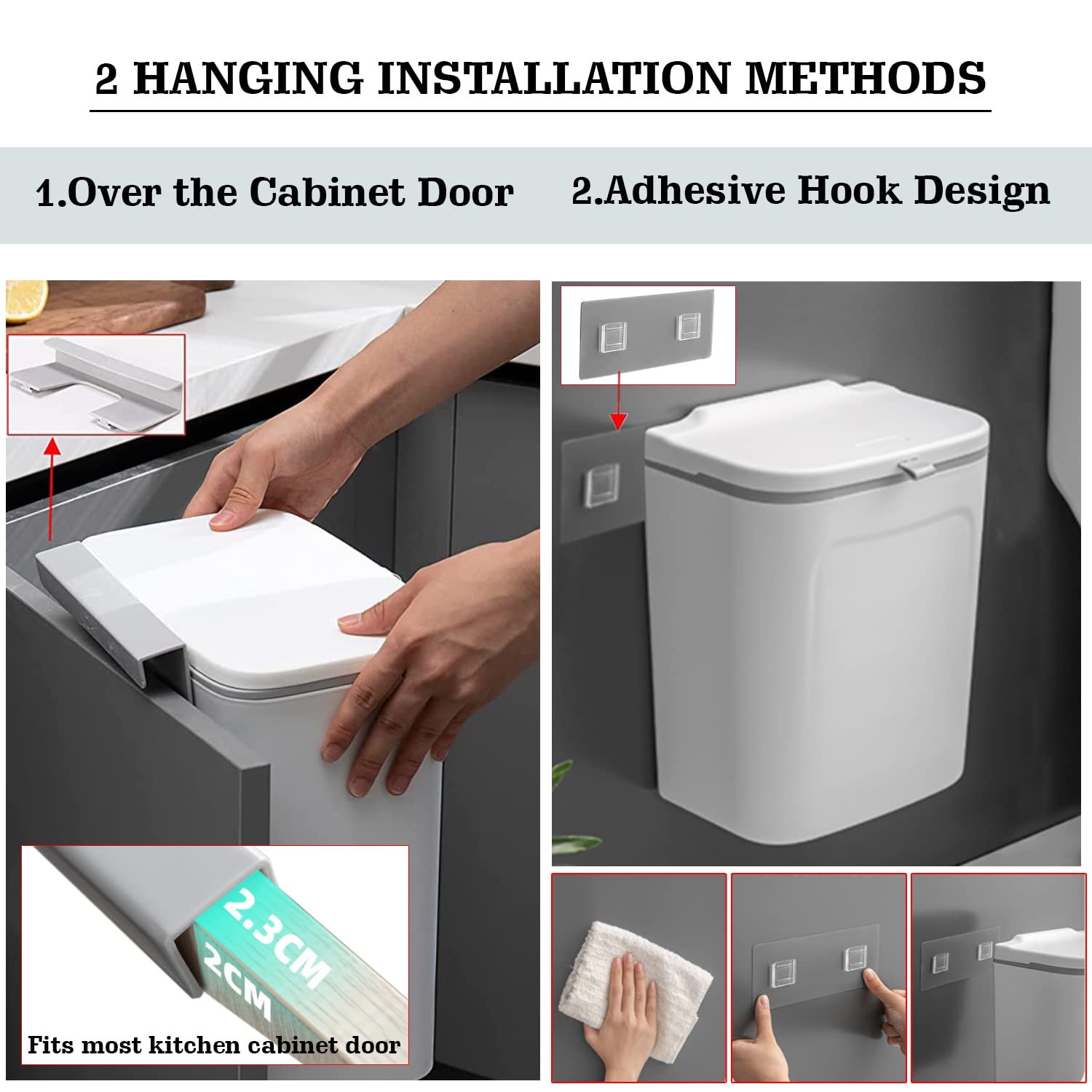 2 HANGING INSTALLATION METHODS

1.Over the Cabinet Door

2.Adhesive Hook Design

2.3CM

2CM

Fits most kitchen cabinet door