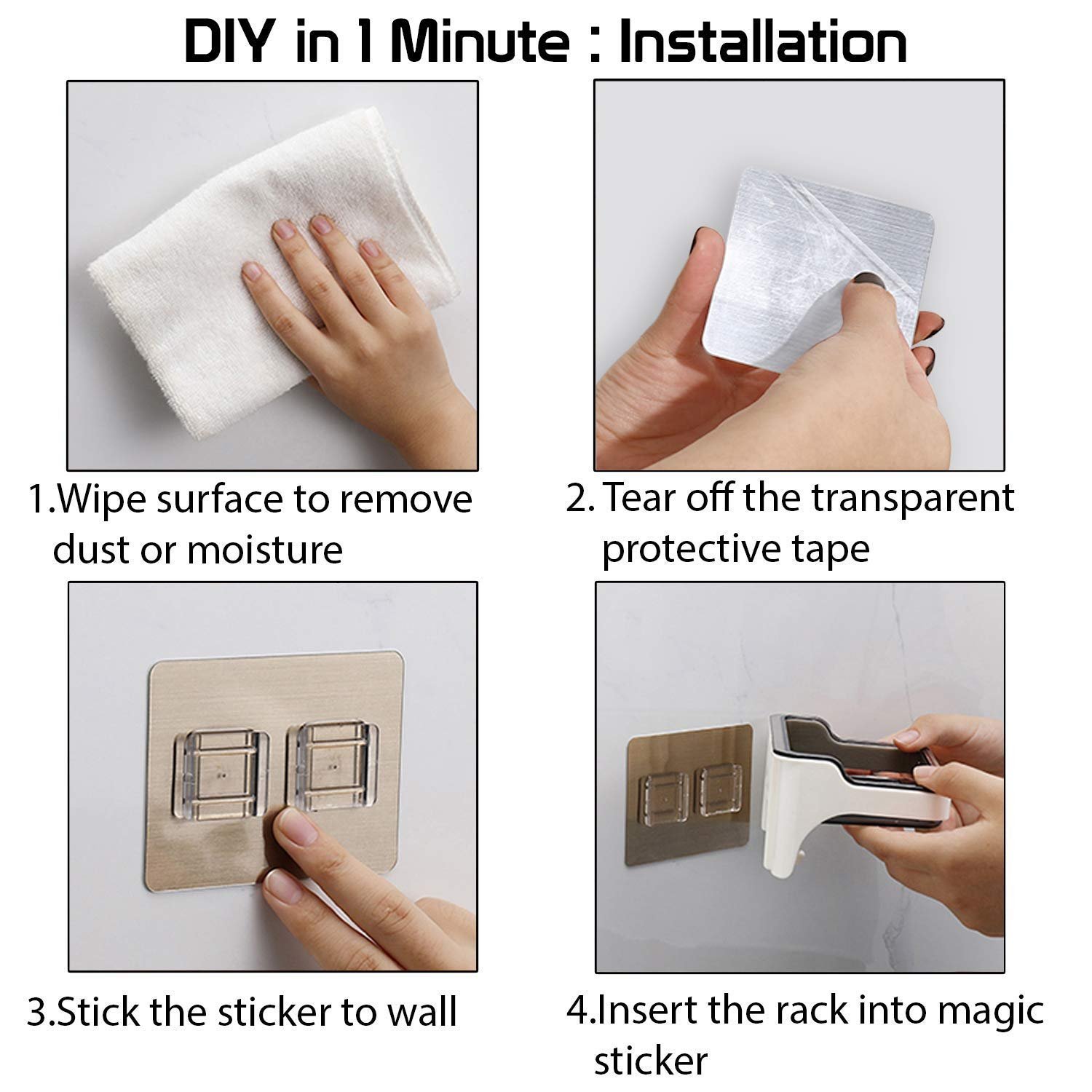 DIY in 1 Minute : Installation

1.Wipe surface to remove dust or moisture

2. Tear off the transparent protective tape

3.Stick the sticker to wall

4.Insert the rack into magic sticker