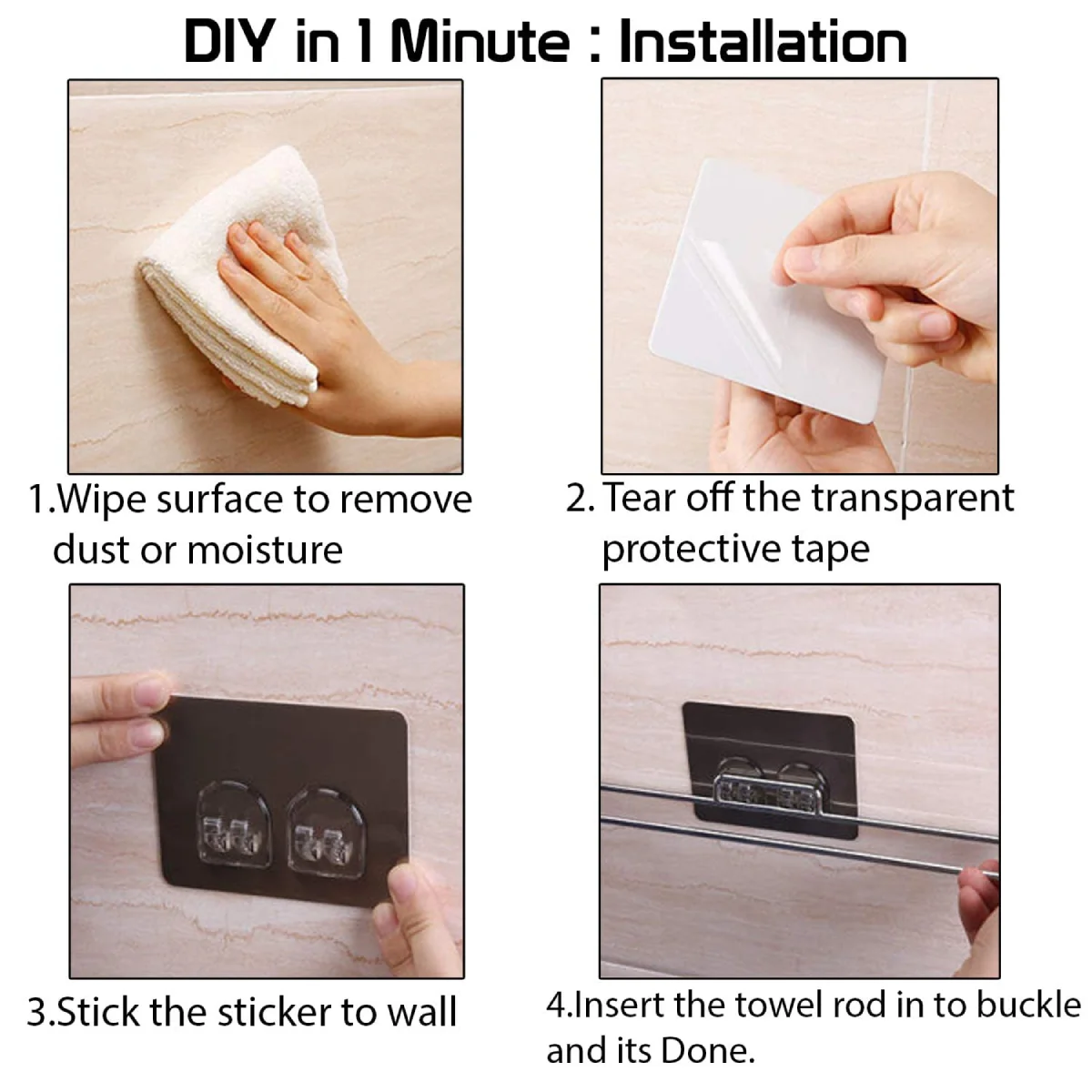 DIY in 1 Minute : Installation

1.Wipe surface to remove dust or moisture

2. Tear off the transparent protective tape

3.Stick the sticker to wall

4.Insert the towel rod in to buckle and its Done.