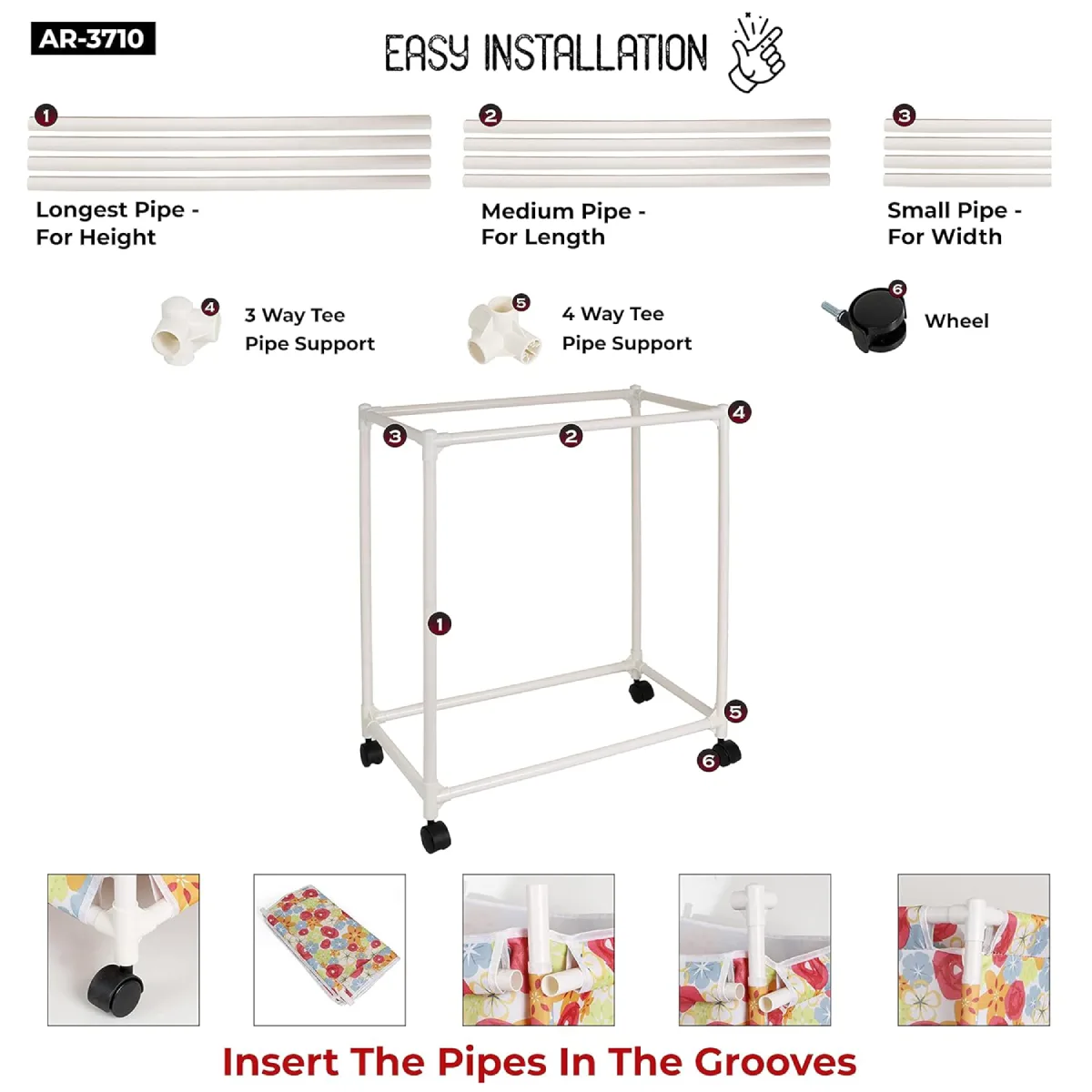 AR-3710

EASY INSTALLATION

1

Longest Pipe - For Height

2

Medium Pipe - For Length

3

Small Pipe - For Width

4

3 Way Tee Pipe Support

5

4 Way Tee Pipe Support

6

Wheel

3 2 4

1

5

6

Insert The Pipes In The Grooves