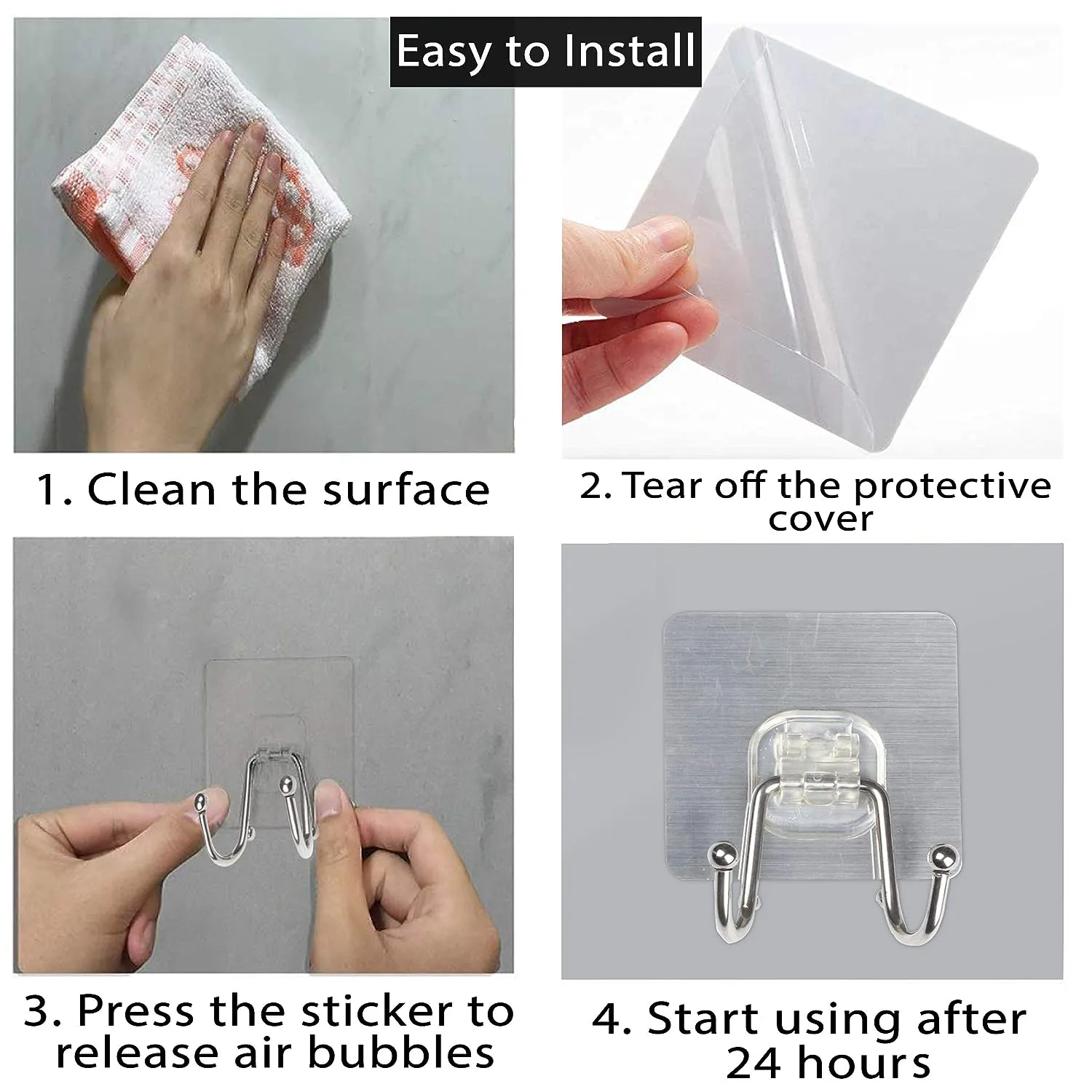 Easy to Install

1. Clean the surface

2. Tear off the protective cover

3. Press the sticker to release air bubbles

4. Start using after 24 hours