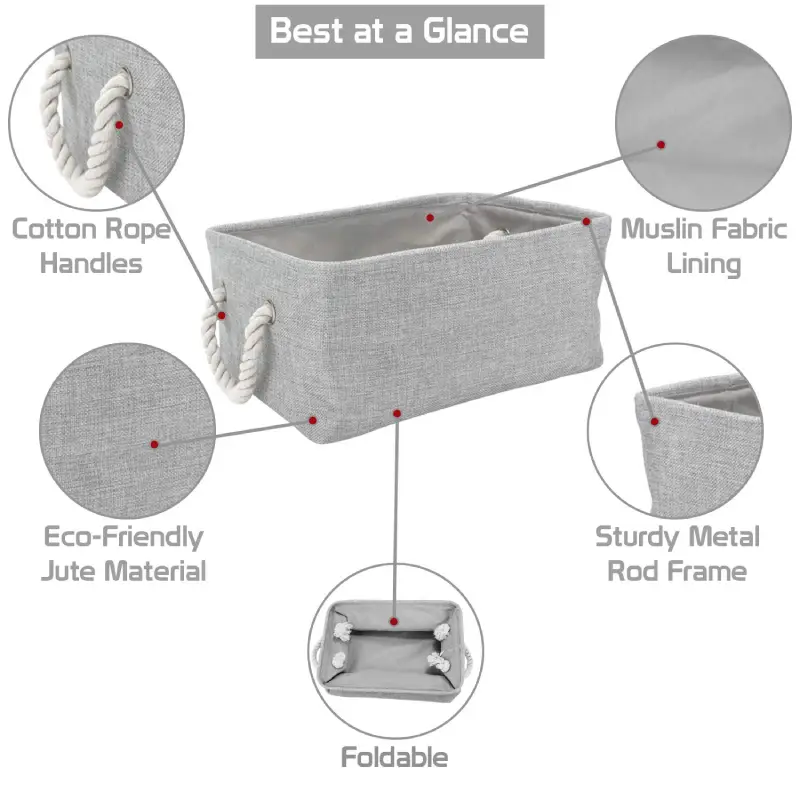 Best at a Glance

Cotton Rope Handles

Muslin Fabric Lining

Eco-Friendly Jute Material

Sturdy Metal Rod Frame

Foldable