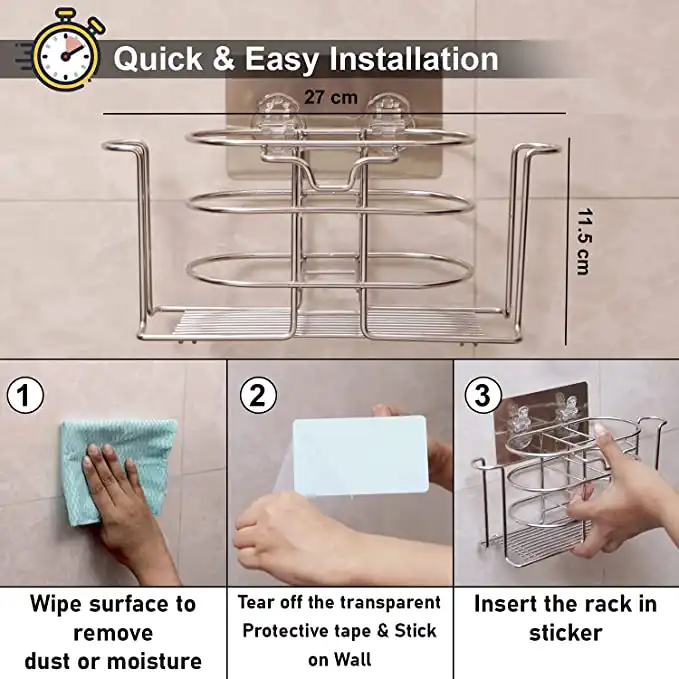 Quick & Easy Installation

27 cm

11.5 cm

1

2

3

Wipe surface to remove dust or moisture

Tear off the transparent Protective tape & Stick on Wall

Insert the rack in sticker