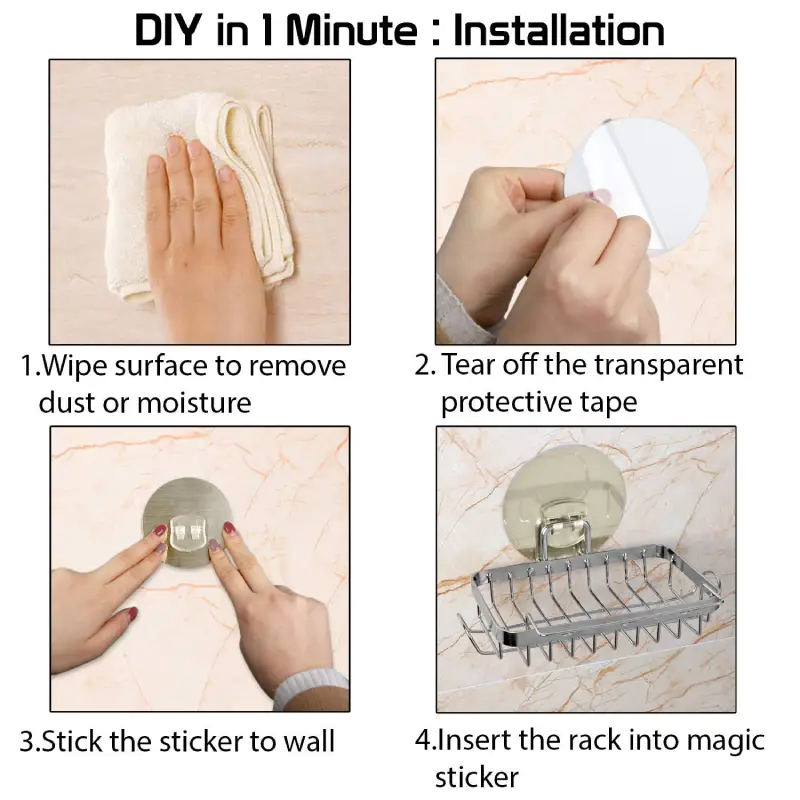 DIY in 1 Minute : Installation

1.Wipe surface to remove dust or moisture

2. Tear off the transparent protective tape

3.Stick the sticker to wall

4.Insert the rack into magic sticker