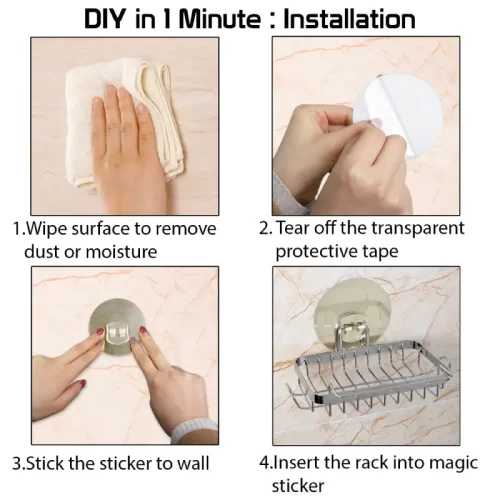 DIY in 1 Minute : Installation

1.Wipe surface to remove dust or moisture

2. Tear off the transparent protective tape

3.Stick the sticker to wall

4.Insert the rack into magic sticker