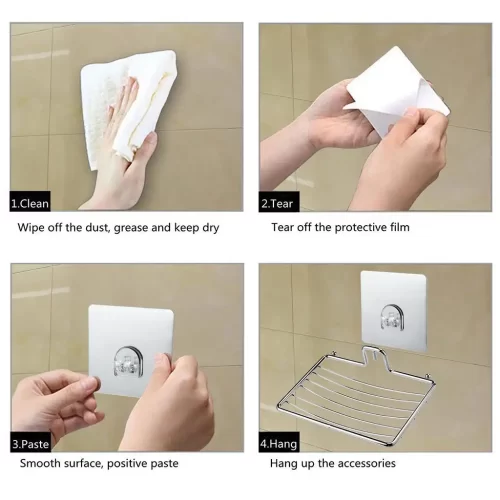 1.Clean

Wipe off the dust, grease and keep dry

2.Tear

Tear off the protective film

3.Paste

Smooth surface, positive paste

4.Hang

Hang up the accessories