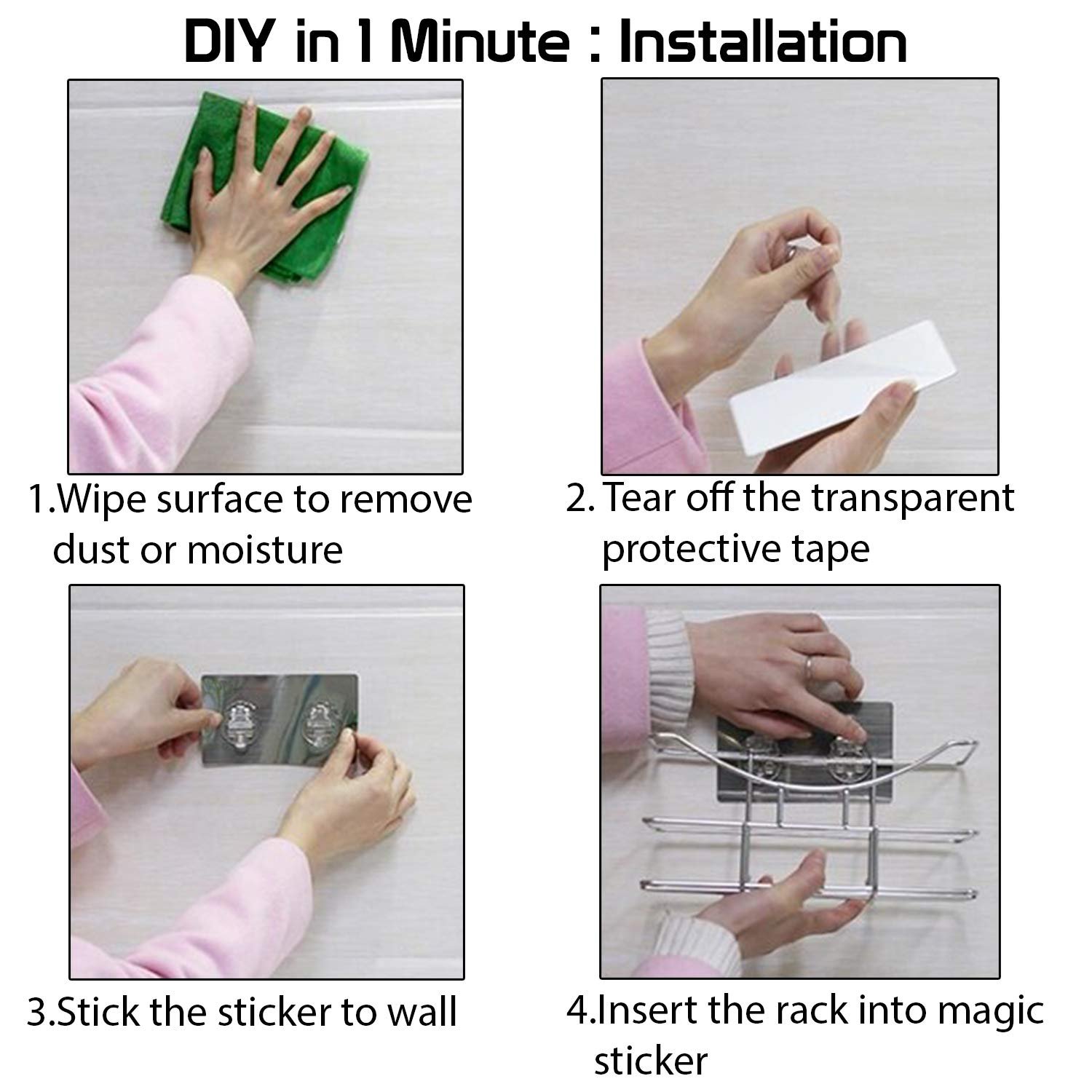 DIY in 1 Minute : Installation

1.Wipe surface to remove dust or moisture

2. Tear off the transparent protective tape

3.Stick the sticker to wall

4.Insert the rack into magic sticker