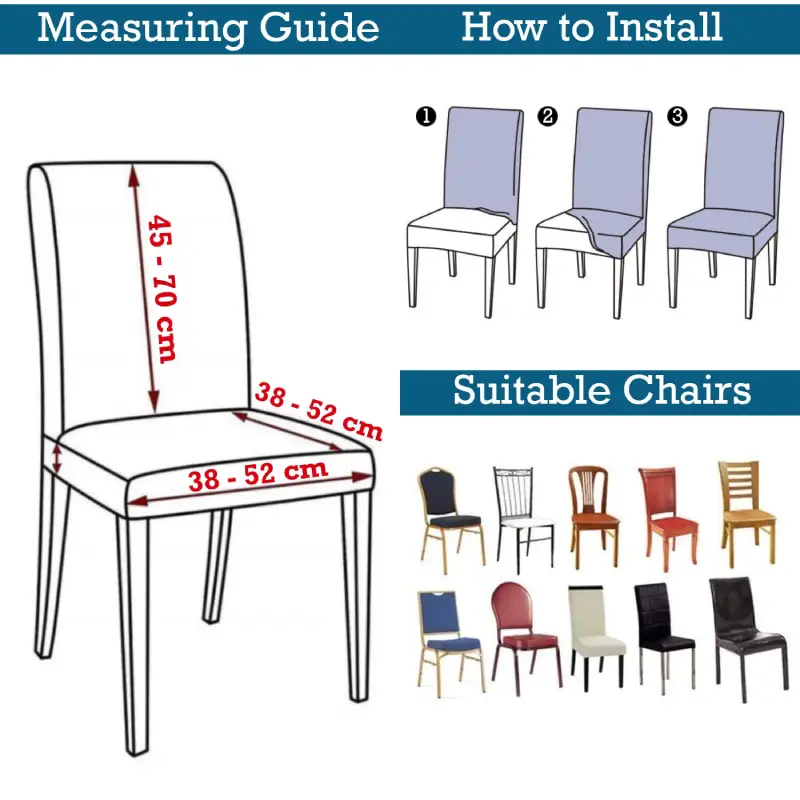 Measuring Guide

45 - 70 cm

38 - 52 cm

38 - 52 cm

How to Install

❶ ❷ ❸

Suitable Chairs