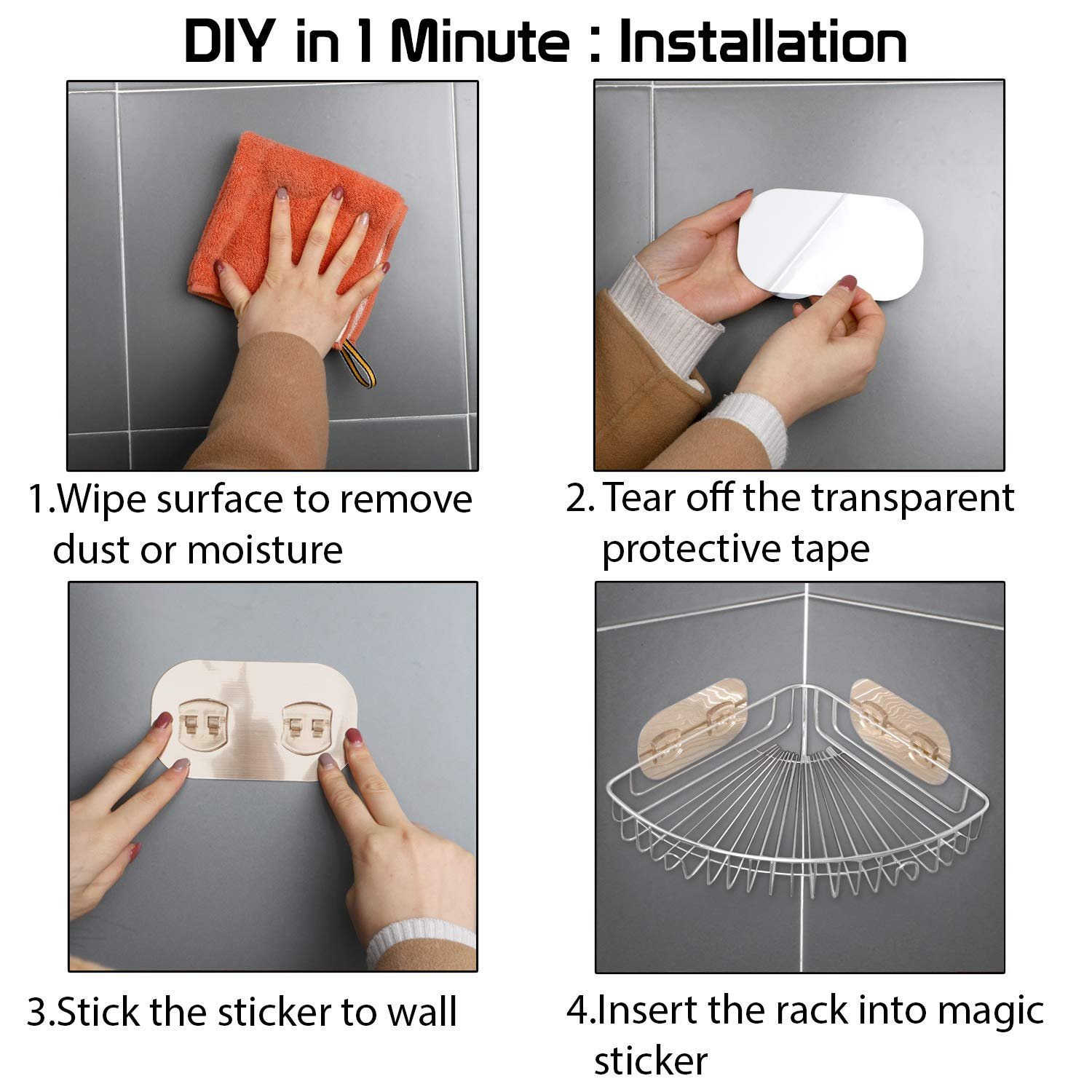 DIY in 1 Minute : Installation

1.Wipe surface to remove dust or moisture

2. Tear off the transparent protective tape

3.Stick the sticker to wall

4.Insert the rack into magic sticker