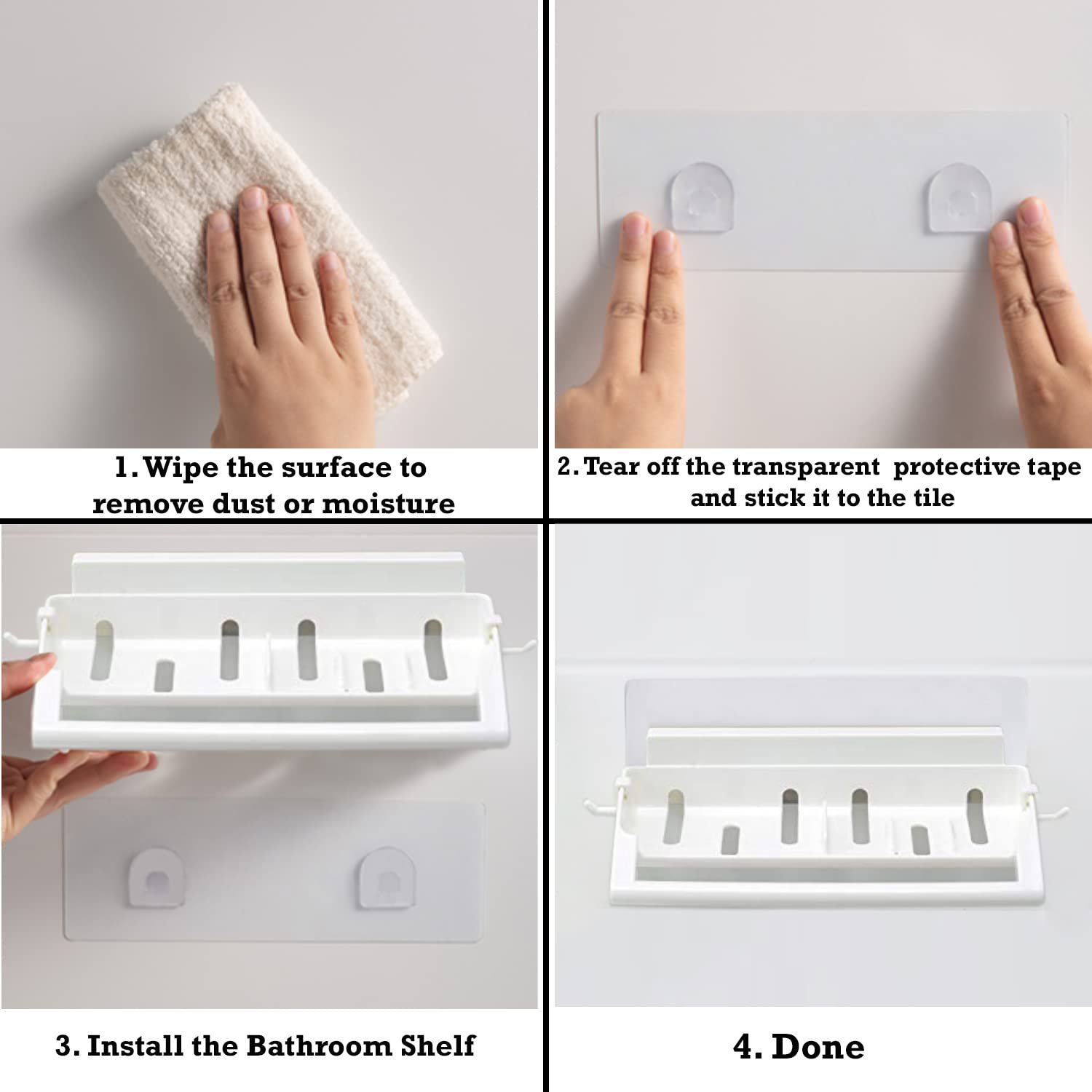 1. Wipe the surface to remove dust or moisture

2. Tear off the transparent protective tape and stick it to the tile

3. Install the Bathroom Shelf

4. Done