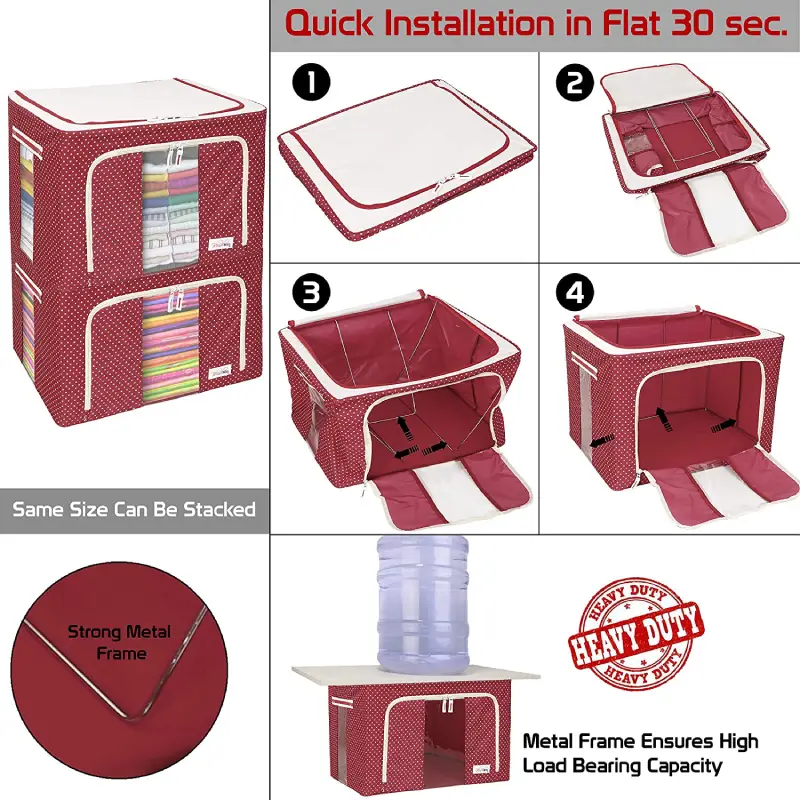 Quick Installation in Flat 30 sec.

1

2

3

4

Same Size Can Be Stacked

Strong Metal Frame

HEAVY DUTY
HEAVY DUTY
HEAVY DUTY

Metal Frame Ensures High Load Bearing Capacity