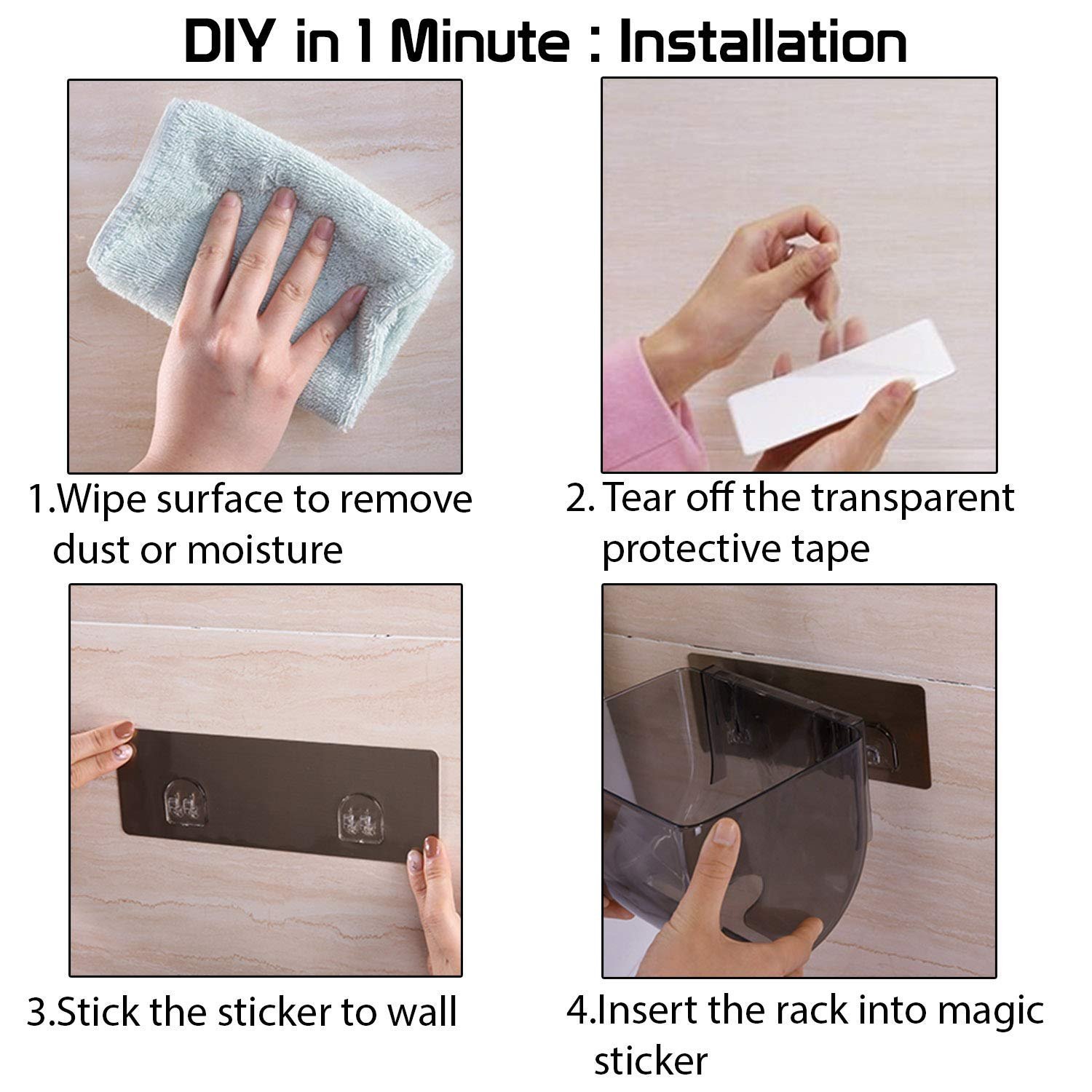 DIY in 1 Minute : Installation

1.Wipe surface to remove dust or moisture

2. Tear off the transparent protective tape

3.Stick the sticker to wall

4.Insert the rack into magic sticker