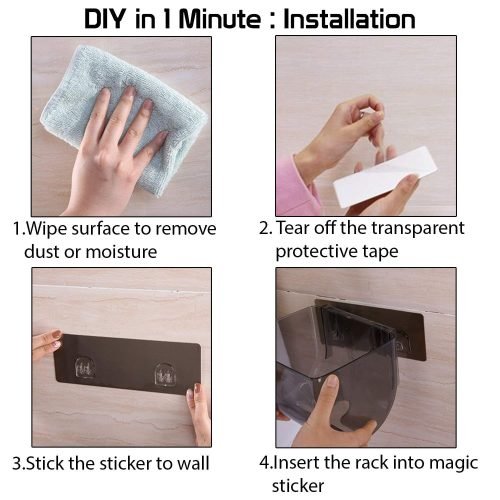 DIY in 1 Minute : Installation

1.Wipe surface to remove dust or moisture

2. Tear off the transparent protective tape

3.Stick the sticker to wall

4.Insert the rack into magic sticker