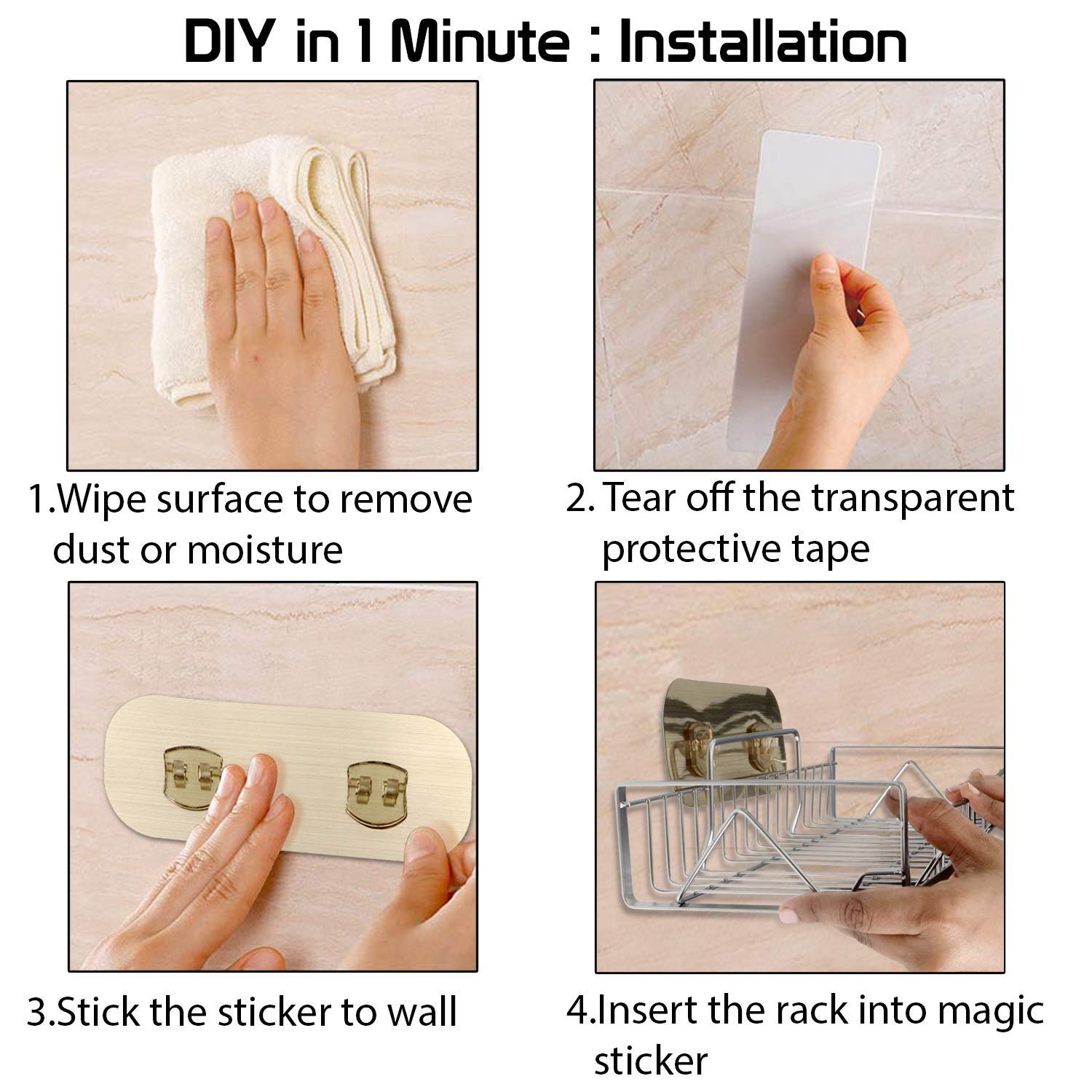 DIY in 1 Minute : Installation

1.Wipe surface to remove dust or moisture

2. Tear off the transparent protective tape

3.Stick the sticker to wall

4.Insert the rack into magic sticker