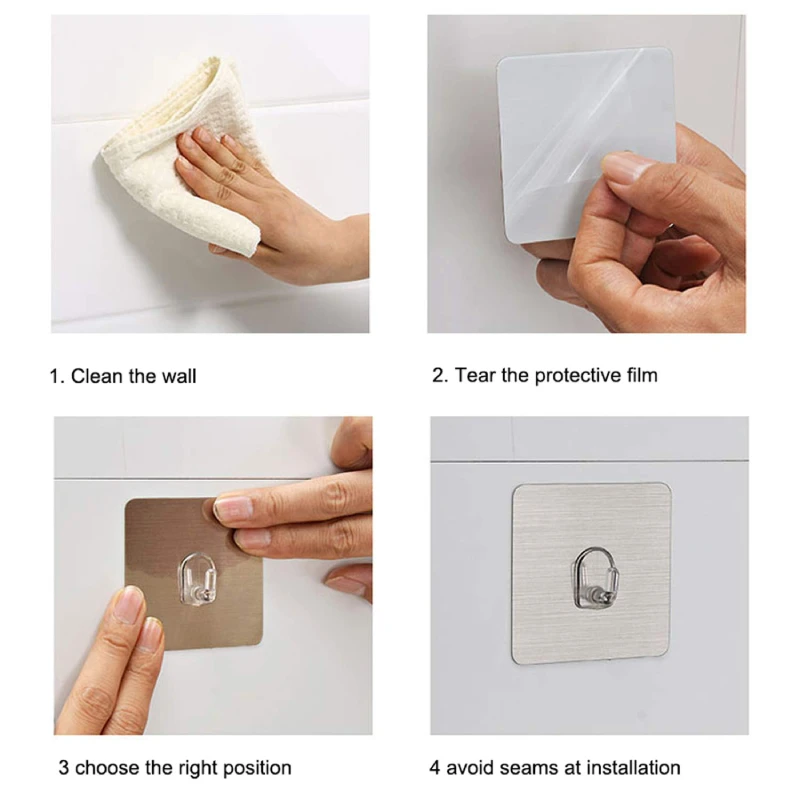 1. Clean the wall

2. Tear the protective film

3 choose the right position

4 avoid seams at installation