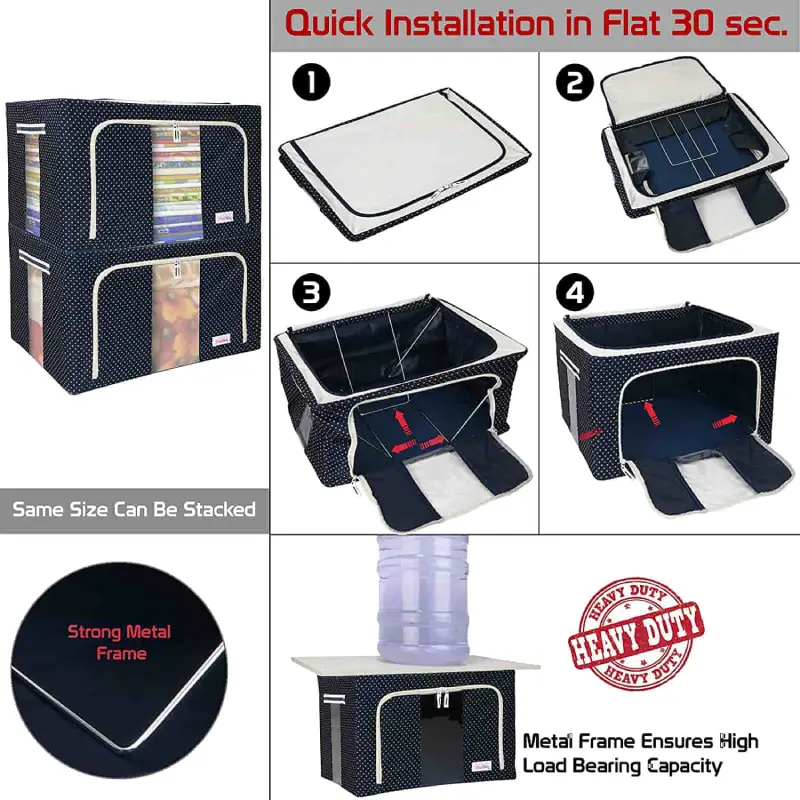 Quick Installation in Flat 30 sec.

1

2

3

4

Same Size Can Be Stacked

Strong Metal Frame

HEAVY DUTY
HEAVY DUTY
HEAVY DUTY

Metal Frame Ensures High Load Bearing Capacity